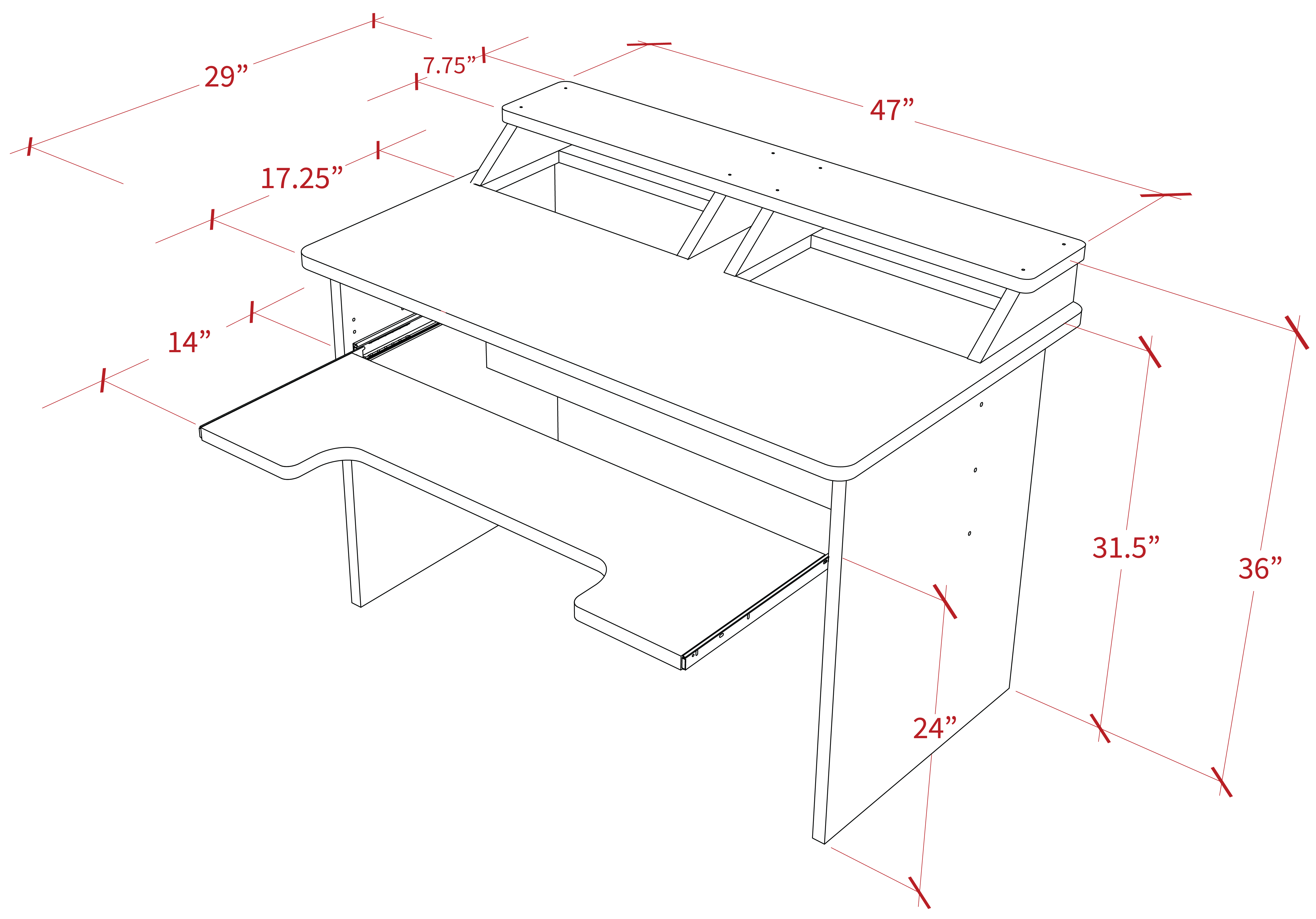 29”
7.75”
47”
17.25”
14”
31.5”
36”
24”