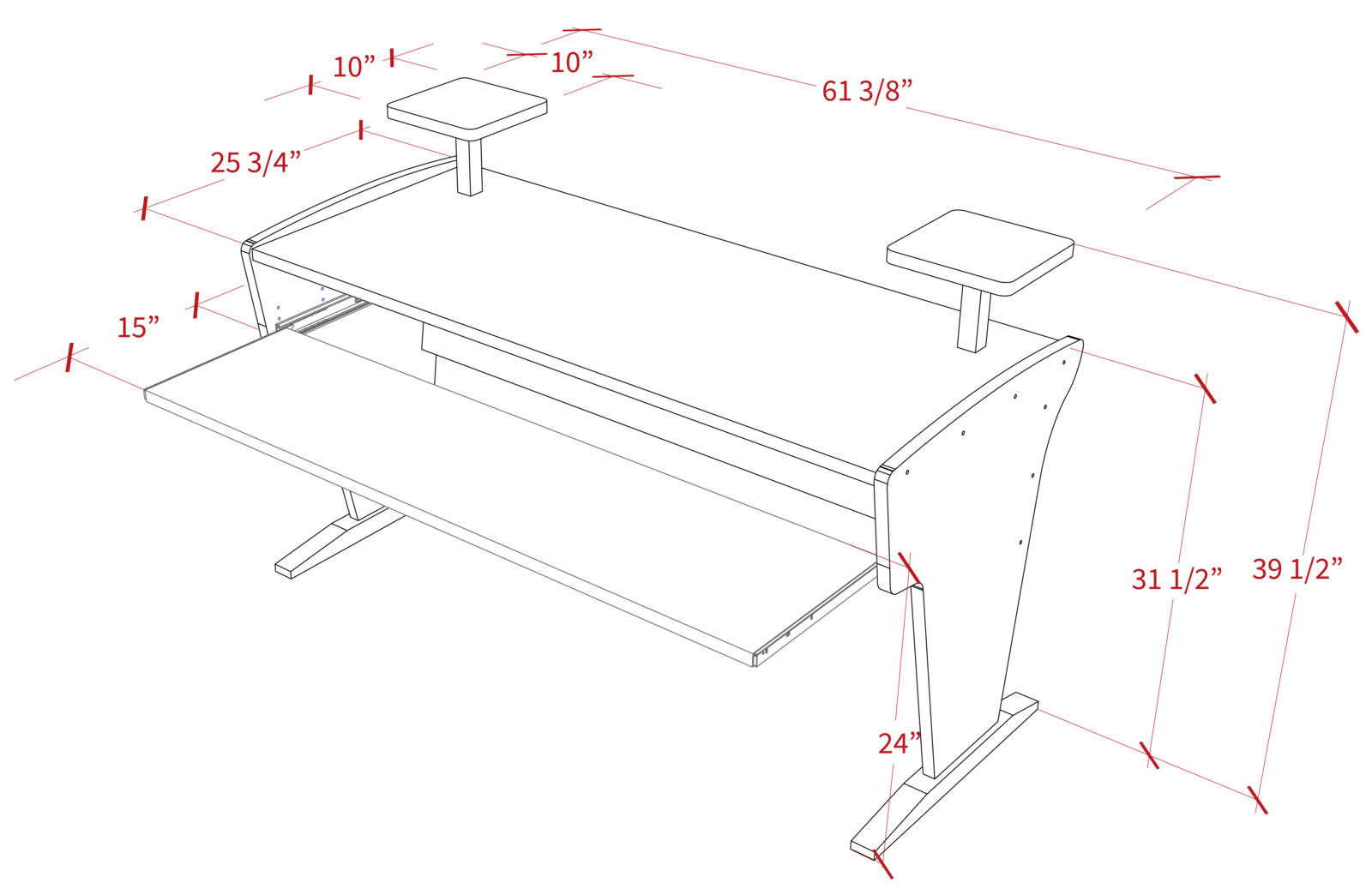 10”
10”
61 3/8”
25 3/4”
15”
31 1/2”
39 1/2”
24”